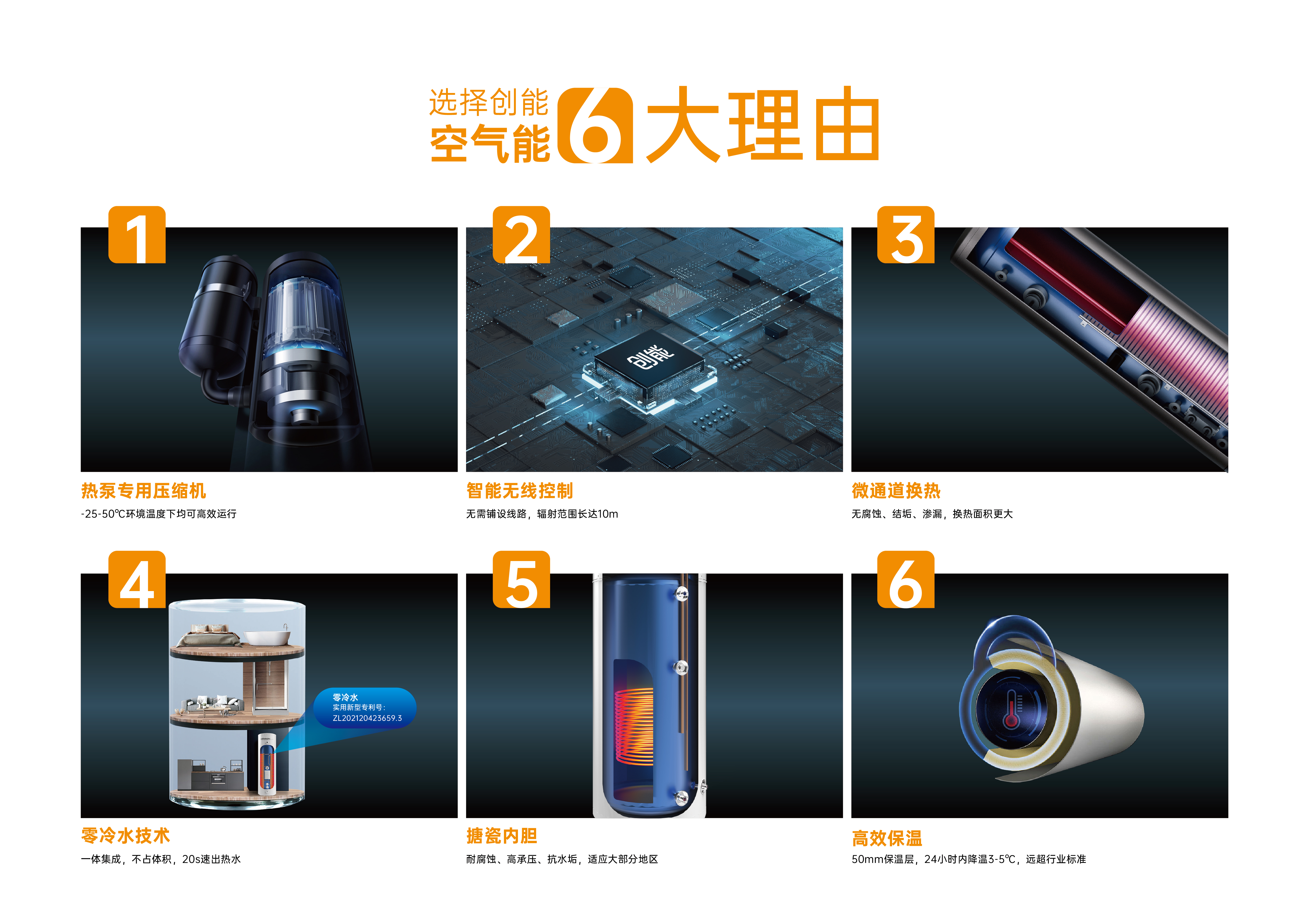 选择创能
空气能 6 大理由

1

热泵专用压缩机
-25-50℃环境温度下均可高效运行

2

创能

智能无线控制
无需铺设线路，辐射范围长达10m

3

微通道换热
无腐蚀、结垢、渗漏，换热面积更大

4

零冷水
实用新型专利号：
ZL202120423659.3

零冷水技术
一体集成，不占体积，20s速出热水

5

搪瓷内胆
耐腐蚀、高承压、抗水垢，适应大部分地区

6

高效保温
50mm保温层，24小时内降温3-5℃，远超行业标准